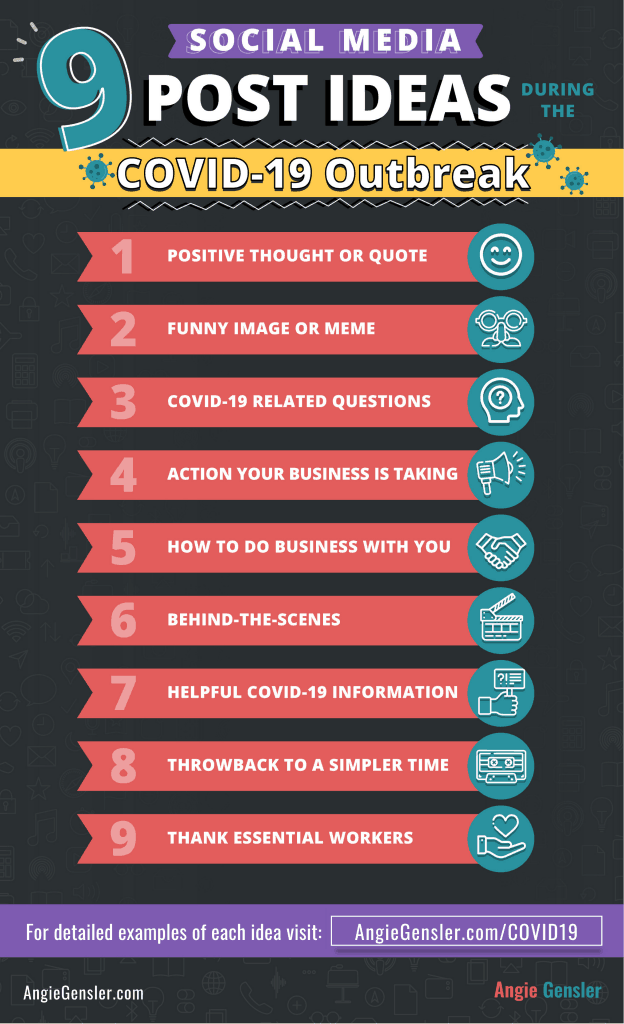 9 SOCIAL MEDIA POST IDEAS DURING THE COVID-19 Outbreak

1 POSITIVE THOUGHT OR QUOTE

2 FUNNY IMAGE OR MEME

3 COVID-19 RELATED QUESTIONS

4 ACTION YOUR BUSINESS IS TAKING

5 HOW TO DO BUSINESS WITH YOU

6 BEHIND-THE-SCENES

7 HELPFUL COVID-19 INFORMATION

8 THROWBACK TO A SIMPLER TIME

9 THANK ESSENTIAL WORKERS

For detailed examples of each idea visit: AngieGensler.com/COVID19

AngieGensler.com

Angie Gensler