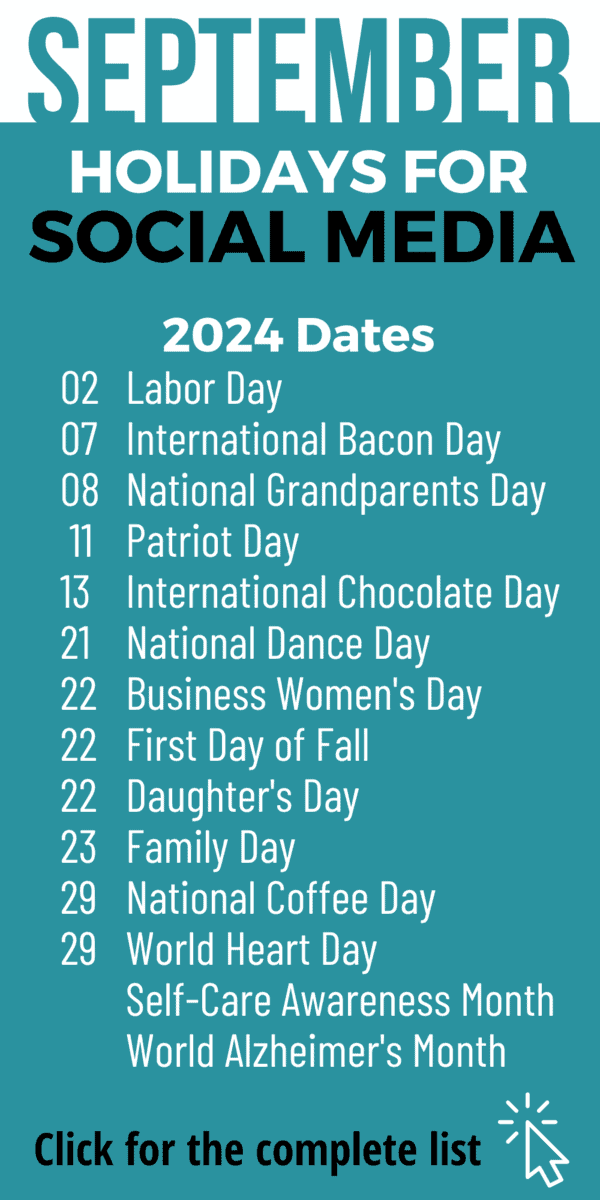 SEPTEMBER
HOLIDAYS FOR
SOCIAL MEDIA

2024 Dates
02 Labor Day
07 International Bacon Day
08 National Grandparents Day
11 Patriot Day
13 International Chocolate Day
21 National Dance Day
22 Business Women's Day
22 First Day of Fall
22 Daughter's Day
23 Family Day
29 National Coffee Day
29 World Heart Day
Self-Care Awareness Month
World Alzheimer's Month

Click for the complete list