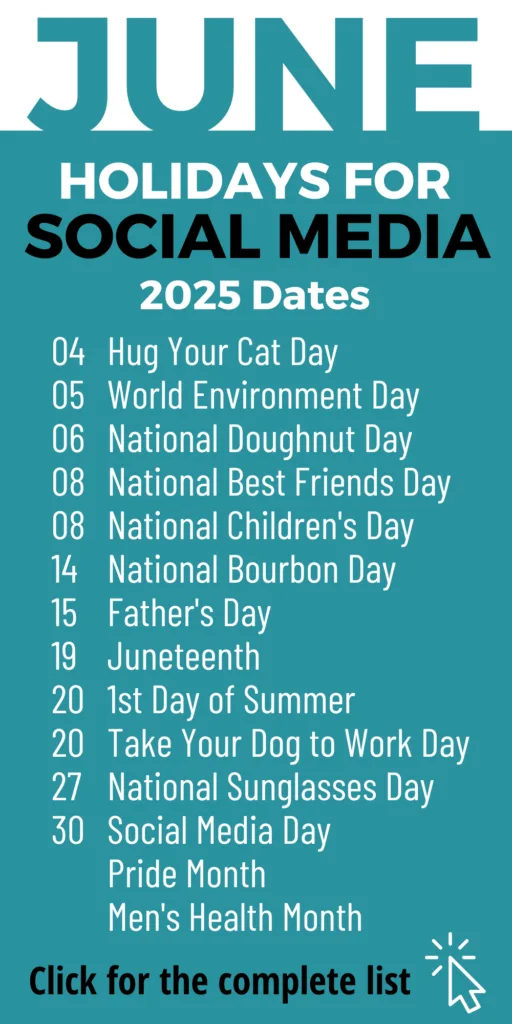 JUNE

HOLIDAYS FOR
SOCIAL MEDIA
2025 Dates

04 Hug Your Cat Day
05 World Environment Day
06 National Doughnut Day
08 National Best Friends Day
08 National Children's Day
14 National Bourbon Day
15 Father's Day
19 Juneteenth
20 1st Day of Summer
20 Take Your Dog to Work Day
27 National Sunglasses Day
30 Social Media Day
Pride Month
Men's Health Month

Click for the complete list