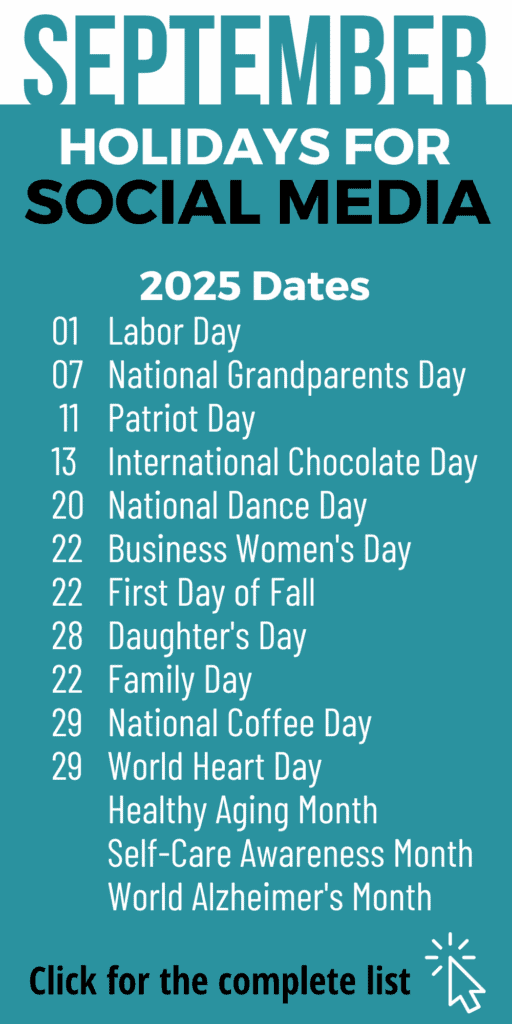 SEPTEMBER
HOLIDAYS FOR
SOCIAL MEDIA

2025 Dates
01 Labor Day
07 National Grandparents Day
11 Patriot Day
13 International Chocolate Day
20 National Dance Day
22 Business Women's Day
22 First Day of Fall
28 Daughter's Day
22 Family Day
29 National Coffee Day
29 World Heart Day
Healthy Aging Month
Self-Care Awareness Month
World Alzheimer's Month

Click for the complete list